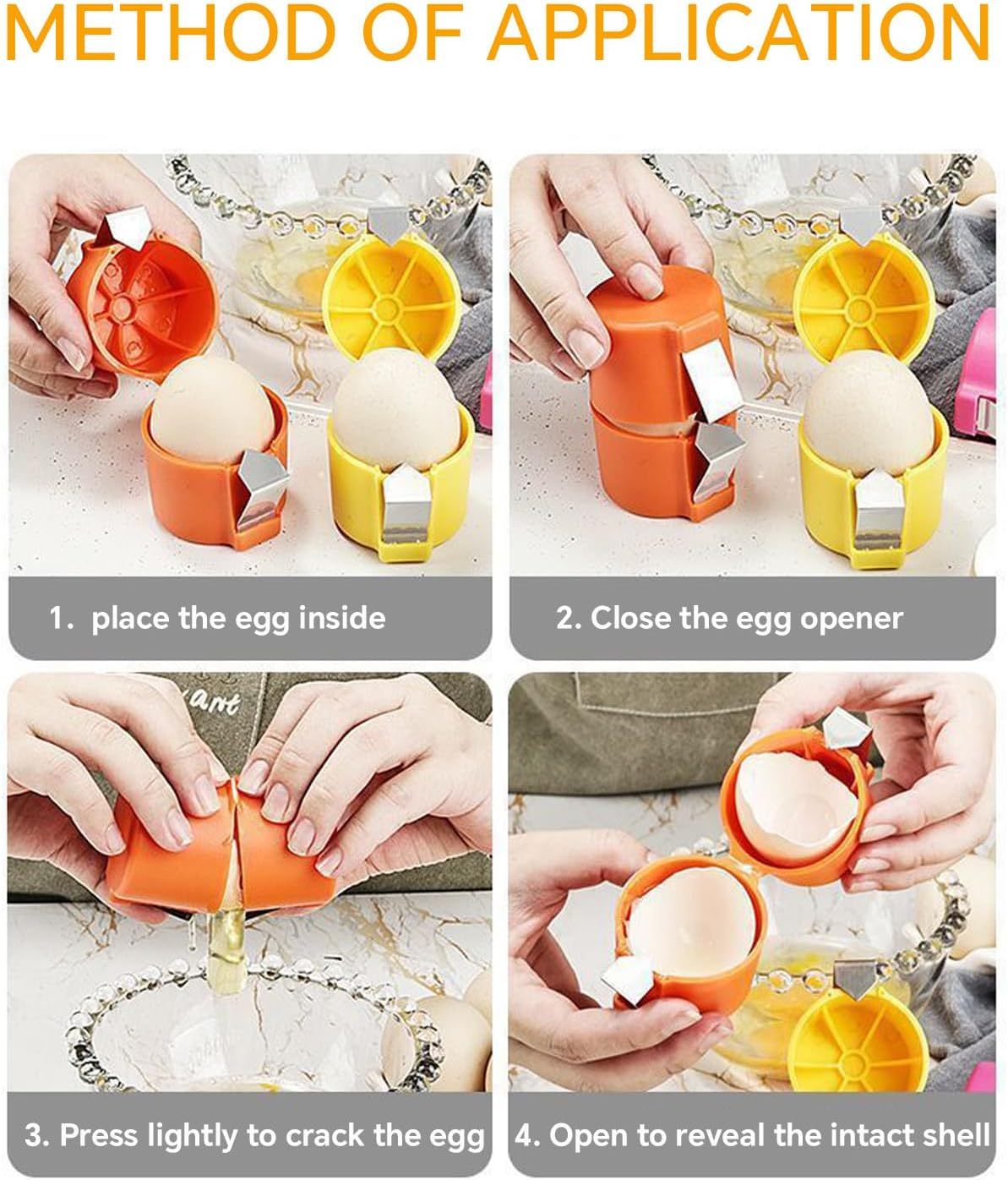 METHOD OF APPLICATION

1. place the egg inside

2. Close the egg opener

3. Press lightly to crack the egg

4. Open to reveal the intact shell