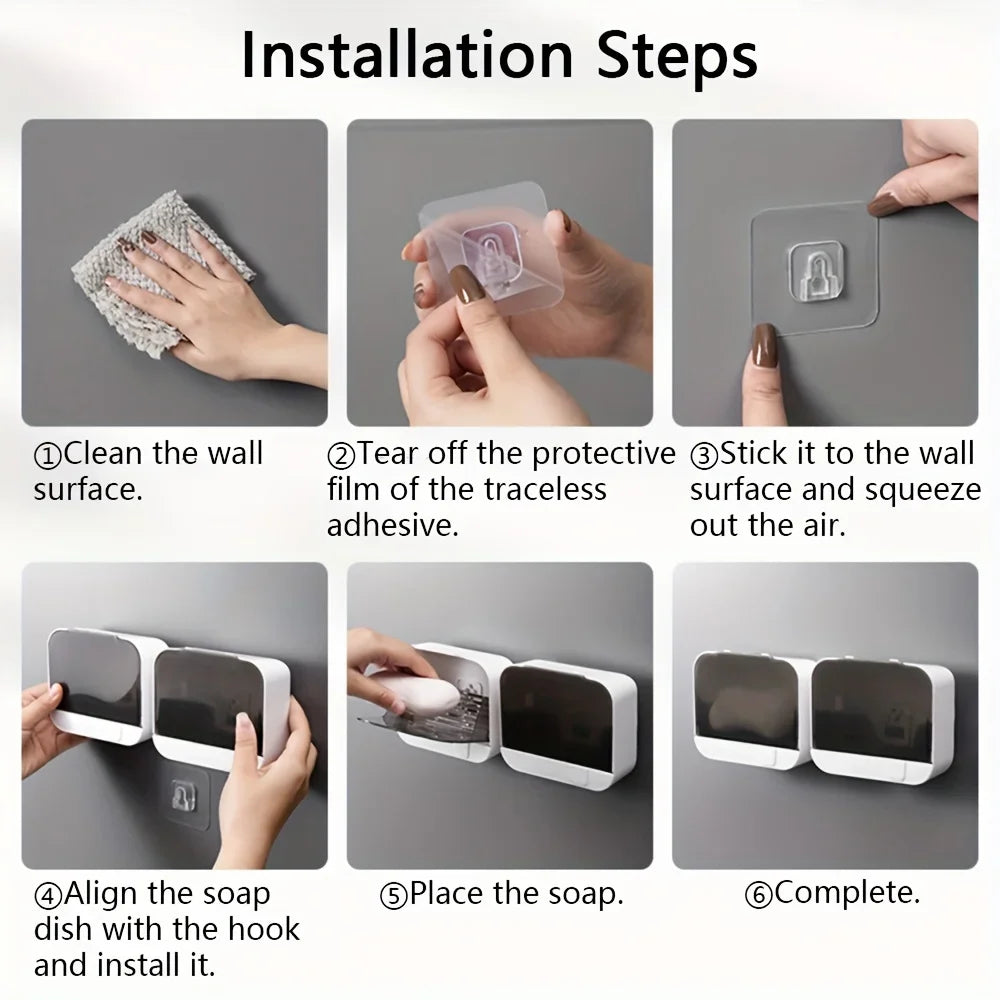 Installation Steps

①Clean the wall surface.

②Tear off the protective film of the traceless adhesive.

③Stick it to the wall surface and squeeze out the air.

④Align the soap dish with the hook and install it.

⑤Place the soap.

⑥Complete.