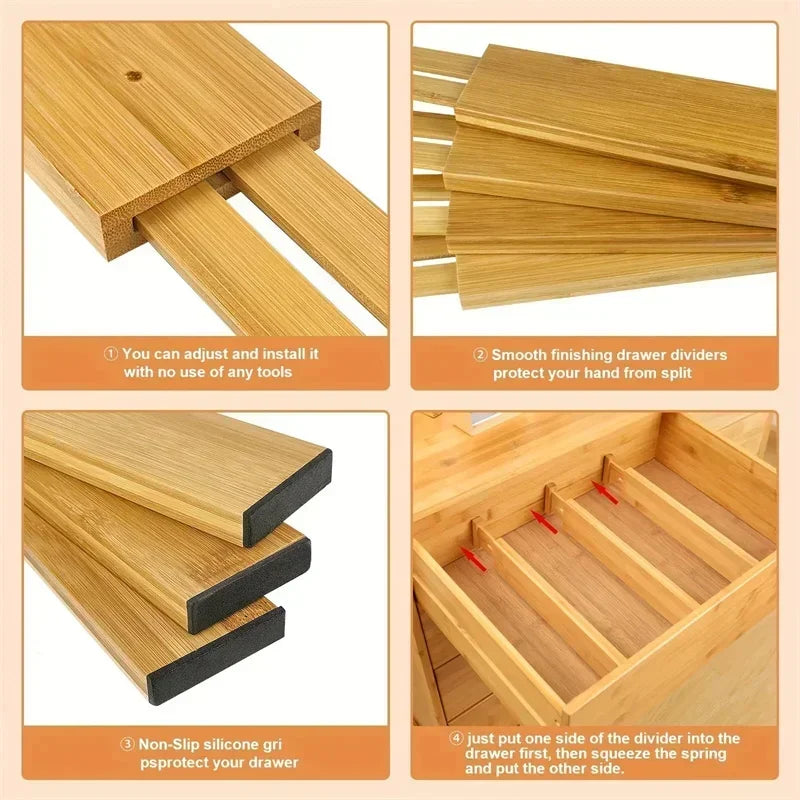 ① You can adjust and install it with no use of any tools

② Smooth finishing drawer dividers protect your hand from split

③ Non-Slip silicone gri psprotect your drawer

④ just put one side of the divider into the drawer first, then squeeze the spring and put the other side.